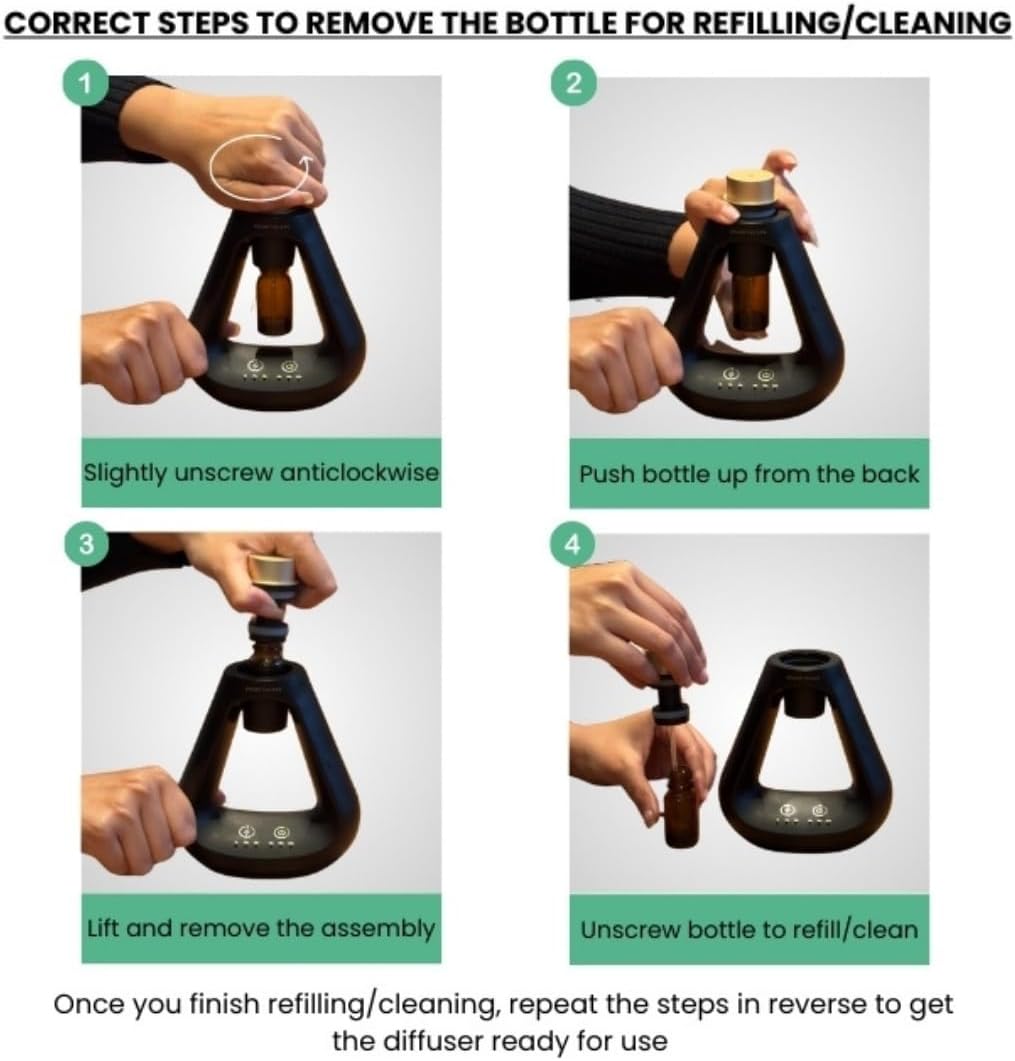 CORRECT STEPS TO REMOVE THE BOTTLE FOR REFILLING/CLEANING

1

Slightly unscrew anticlockwise

2

Push bottle up from the back

3

Lift and remove the assembly

4

Unscrew bottle to refill/clean

Once you finish refilling/cleaning, repeat the steps in reverse to get the diffuser ready for use